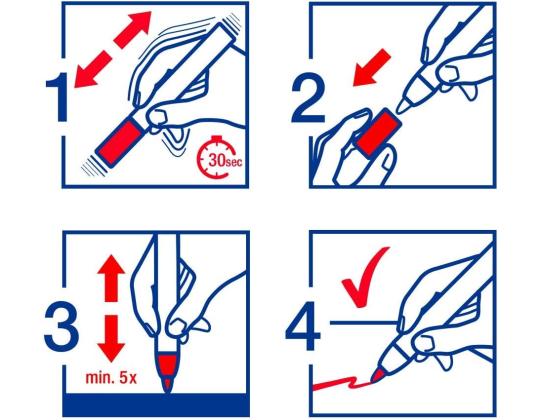 1

30sec

2

3

min. 5x

4