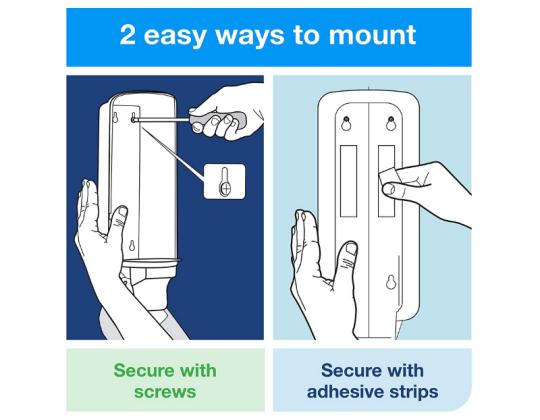 2 easy ways to mount

Secure with screws

Secure with adhesive strips