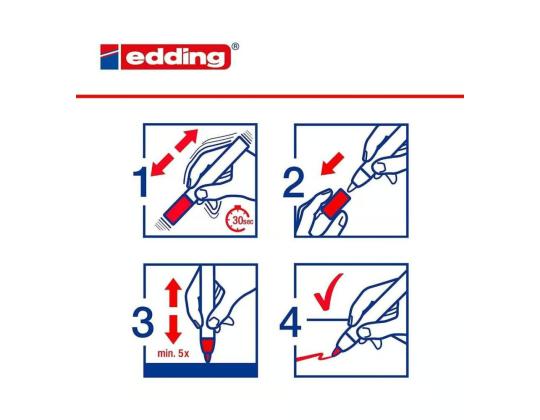 edding®

1

30sec

2

3

min. 5x

4